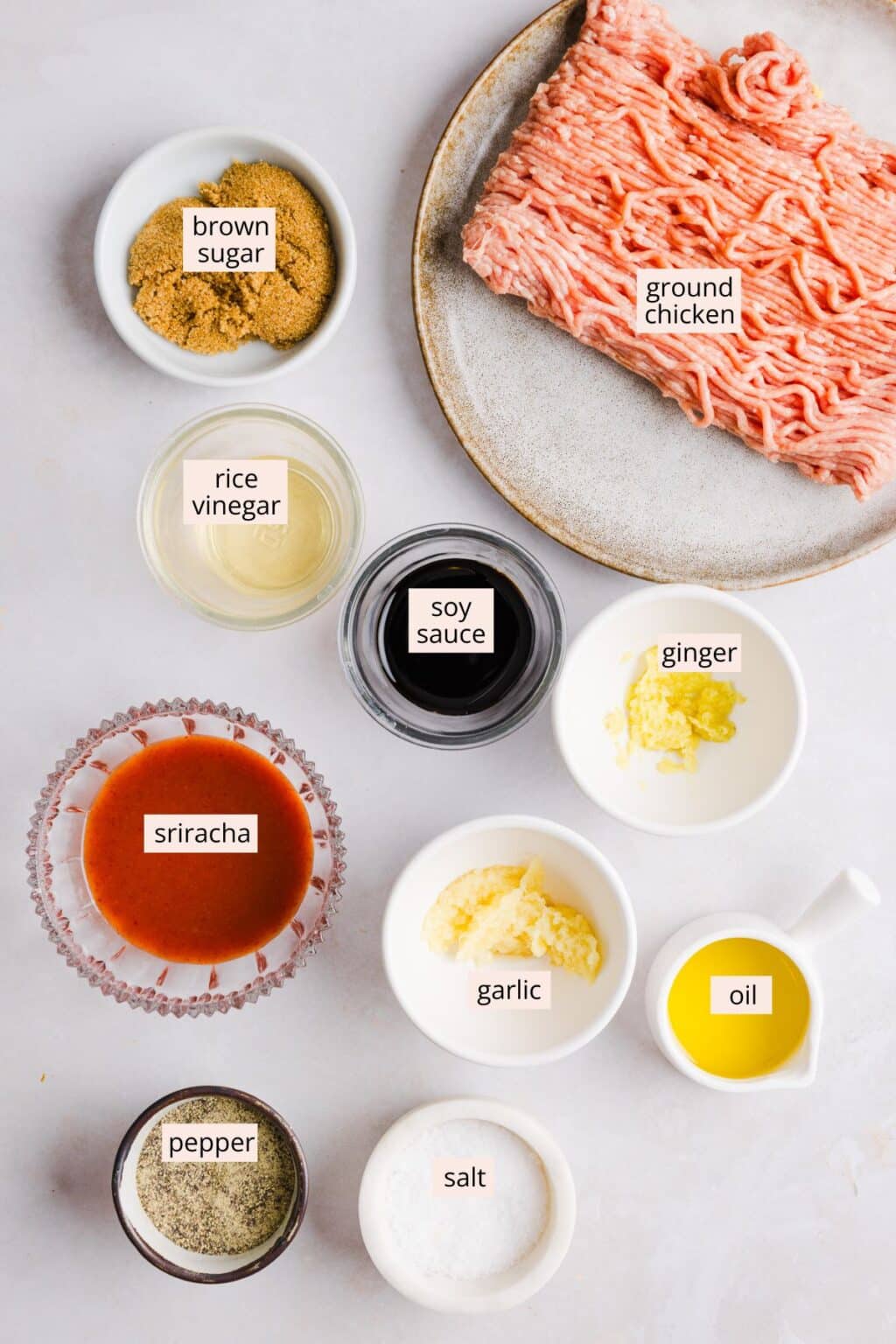 brown sugar

ground chicken

rice vinegar

soy sauce

ginger

sriracha

garlic

oil

pepper

salt