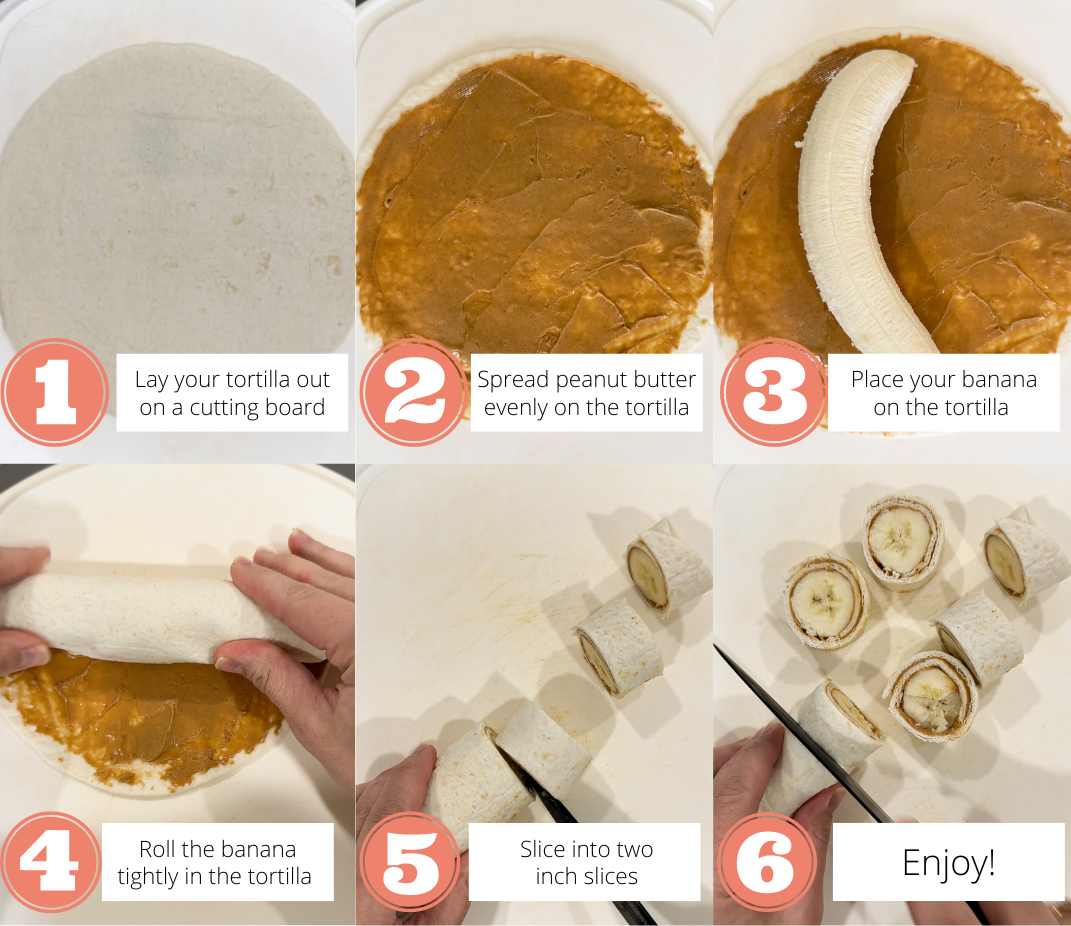 1
Lay your tortilla out on a cutting board

2
Spread peanut butter evenly on the tortilla

3
Place your banana on the tortilla

4
Roll the banana tightly in the tortilla

5
Slice into two inch slices

6
Enjoy!